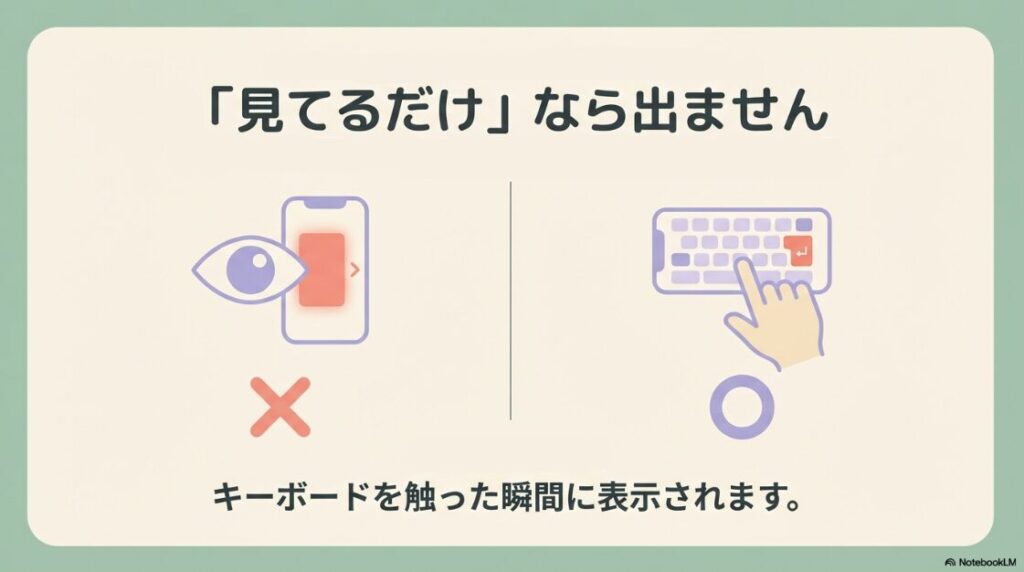 「見てるだけ」なら出ません

キーボードを触った瞬間に表示されます。

NotebookLM