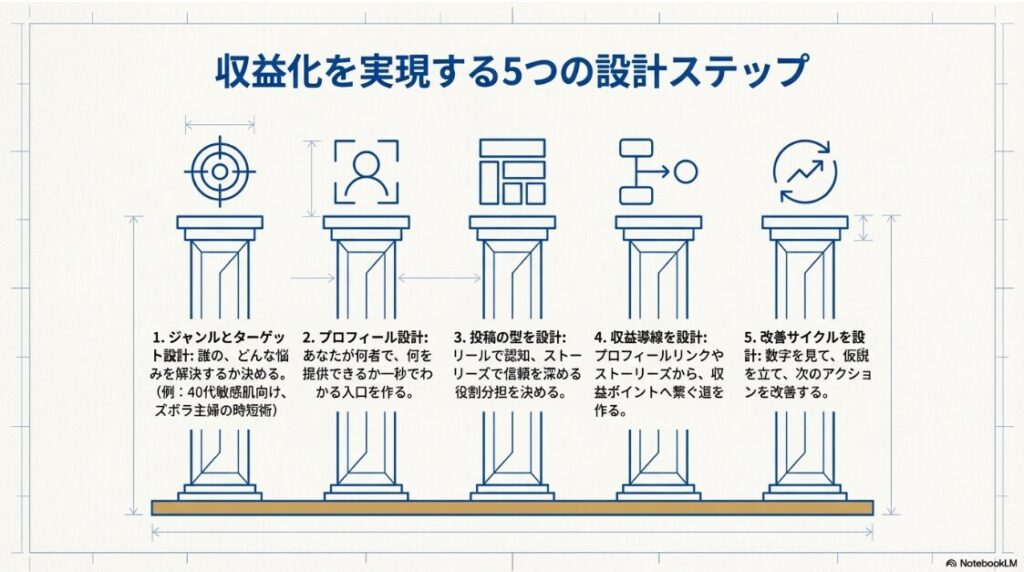 収益化を実現する5つの設計ステップ

1. ジャンルとターゲット設計: 誰の、どんな悩みを解決するか決める。（例：40代敏感肌向け、ズボラ主婦の時短術）

2. プロフィール設計: あなたが何者で、何を提供できるか一秒でわかる入口を作る。

3. 投稿の型を設計: リールで認知、ストーリーズで信頼を深める役割分担を決める。

4. 収益導線を設計: プロフィールリンクやストーリーズから、収益ポイントへ繋ぐ道を作る。

5. 改善サイクルを設計: 数字を見て、仮説を立て、次のアクションを改善する。

NotebookLM