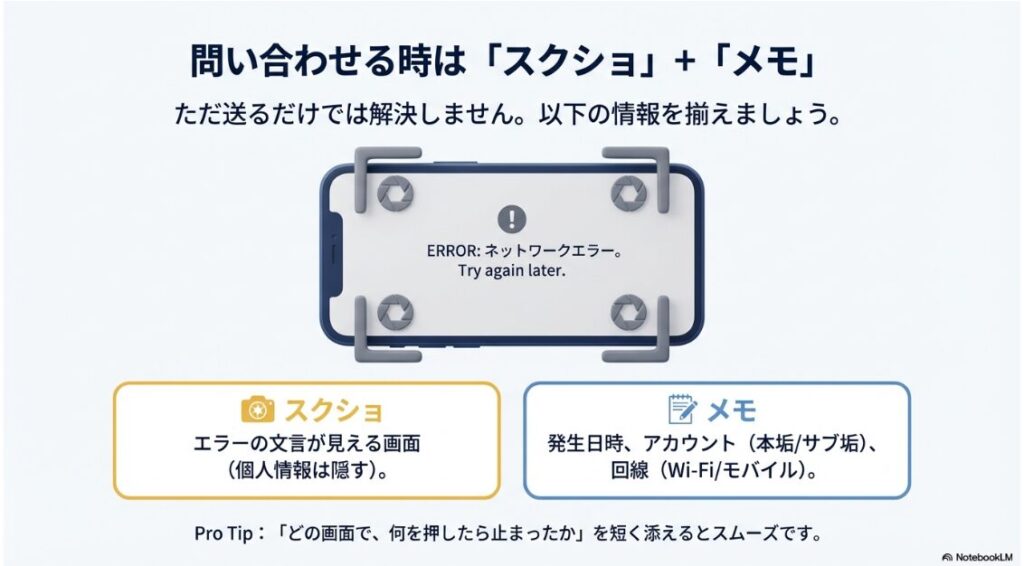 問い合わせる時は「スクショ」+「メモ」

ただ送るだけでは解決しません。以下の情報を揃えましょう。

ERROR: ネットワークエラー。
Try again later.

スクショ
エラーの文言が見える画面
(個人情報は隠す)。

メモ
発生日時、アカウント(本垢/サブ垢)、
回線(Wi-Fi/モバイル)。

Pro Tip:「どの画面で、何を押したら止まったか」を短く添えるとスムーズです。

NotebookLM